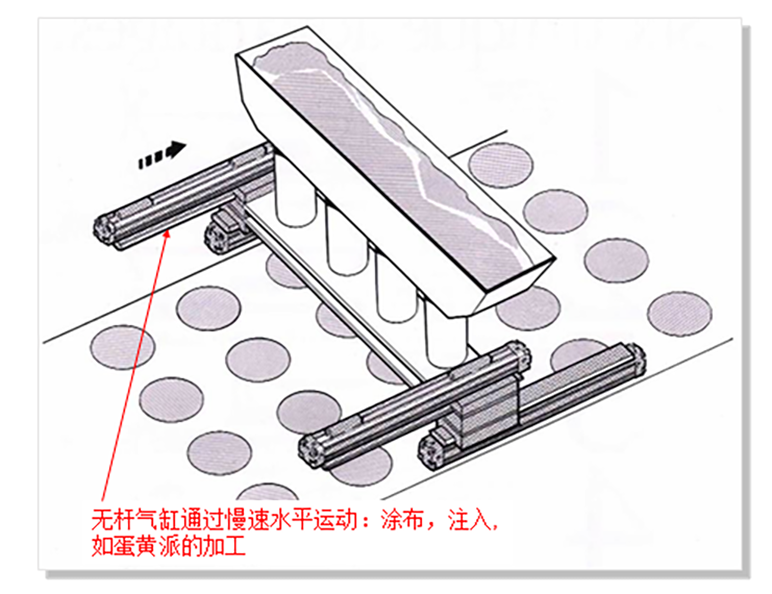 无杆气缸通过慢速水平运动：涂布，注入，如蛋黄派的加工